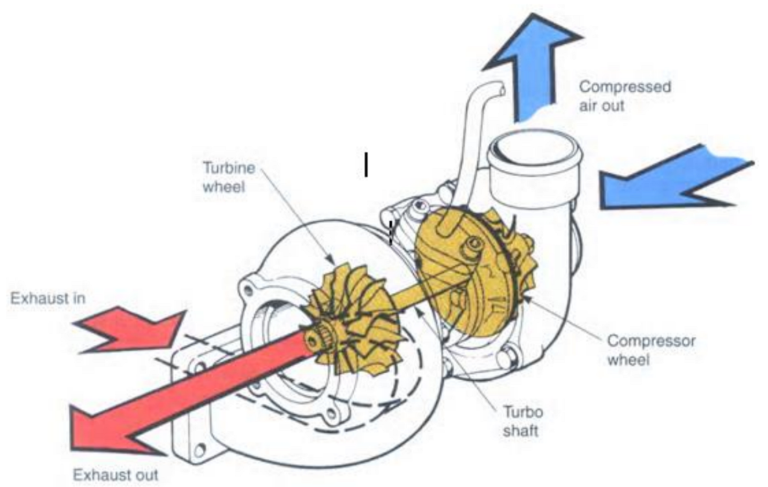 Compressed air out

Turbine wheel

Exhaust in

Compressor wheel

Turbo shaft

Exhaust out