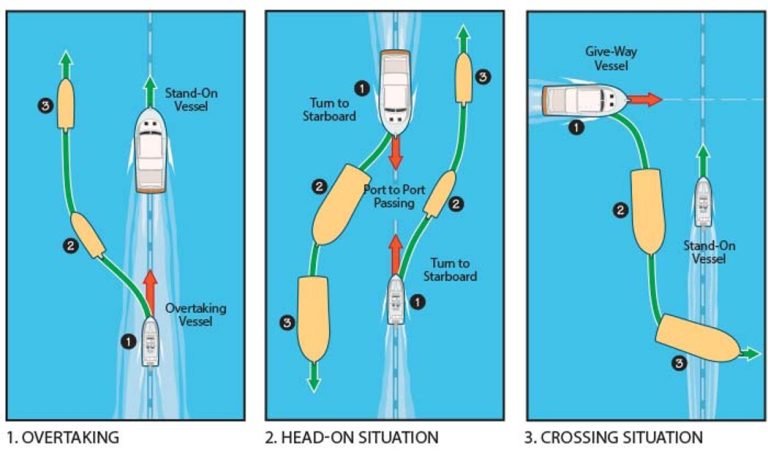 3

Stand-On Vessel

2

Overtaking Vessel

1

1. OVERTAKING

1

Turn to Starboard

3

2

Port to Port Passing

2

Turn to Starboard

3

1

2. HEAD-ON SITUATION

Give-Way Vessel

1

2

Stand-On Vessel

3

3. CROSSING SITUATION