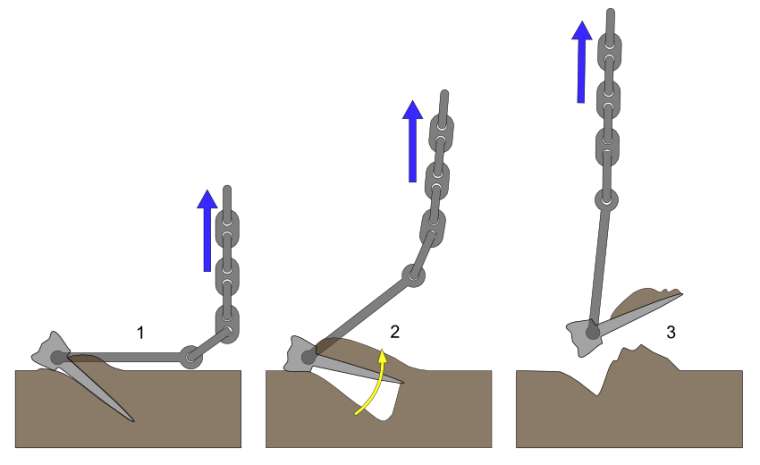 1

2

3